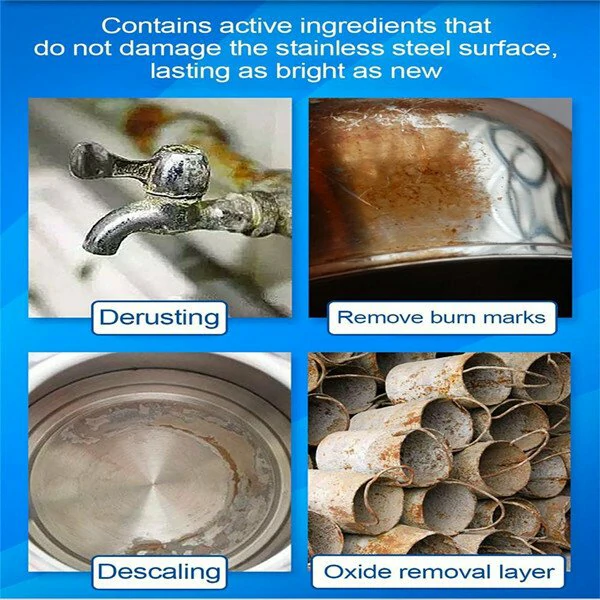 Contains active ingredients that do not damage the stainless steel surface, lasting as bright as new

Derusting

Remove burn marks

Descaling

Oxide removal layer