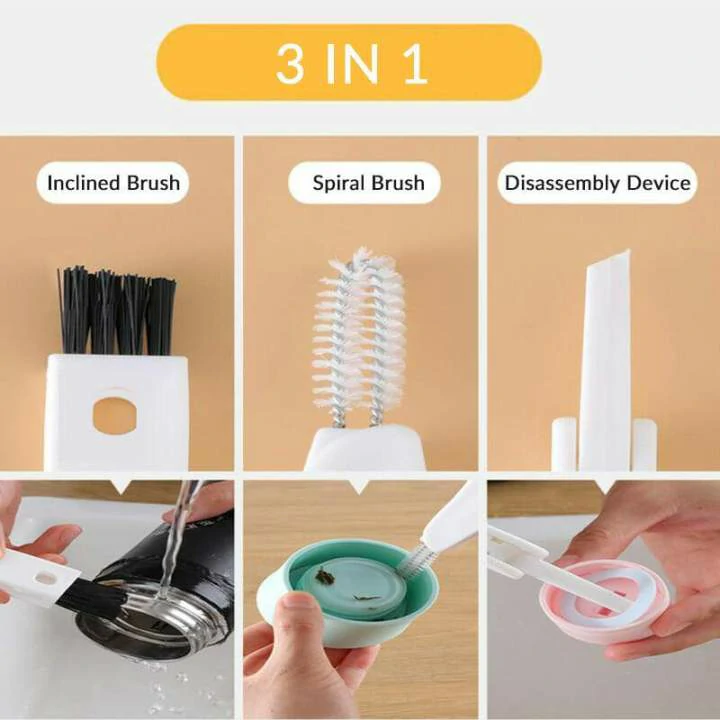 3 IN 1

Inclined Brush

Spiral Brush

Disassembly Device