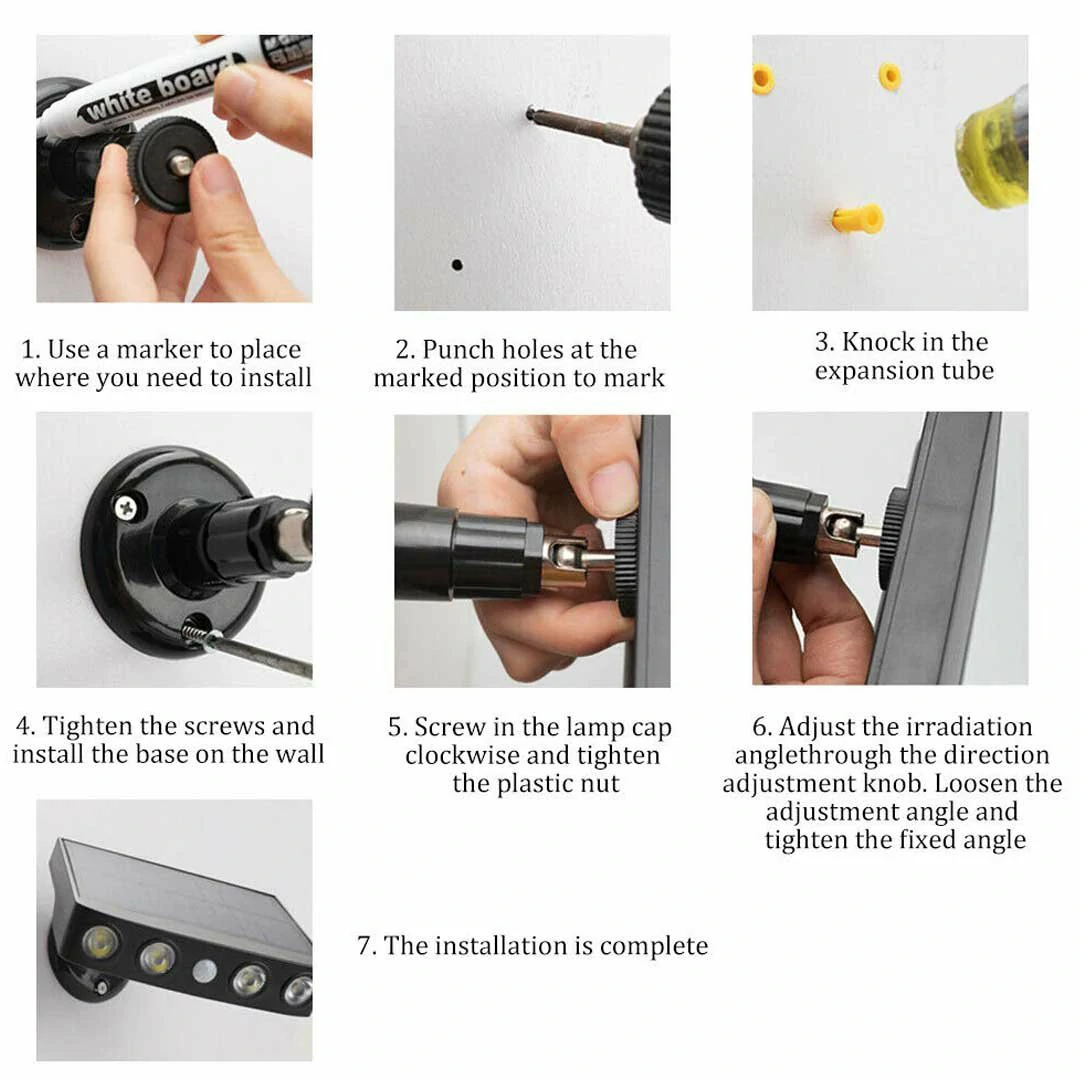 white board

1. Use a marker to place where you need to install

2. Punch holes at the marked position to mark

3. Knock in the expansion tube

4. Tighten the screws and install the base on the wall

5. Screw in the lamp cap clockwise and tighten the plastic nut

6. Adjust the irradiation anglethrough the direction adjustment knob. Loosen the adjustment angle and tighten the fixed angle

7. The installation is complete