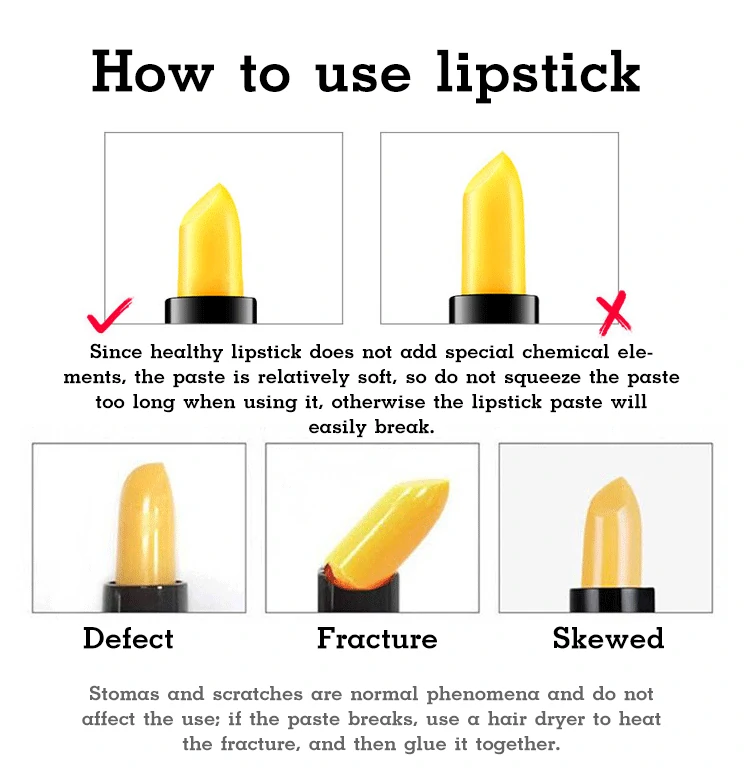 How to use lipstick

Since healthy lipstick does not add special chemical elements, the paste is relatively soft, so do not squeeze the paste too long when using it, otherwise the lipstick paste will easily break.

Defect

Fracture

Skewed

Stomas and scratches are normal phenomena and do not affect the use; if the paste breaks, use a hair dryer to heat the fracture, and then glue it together.