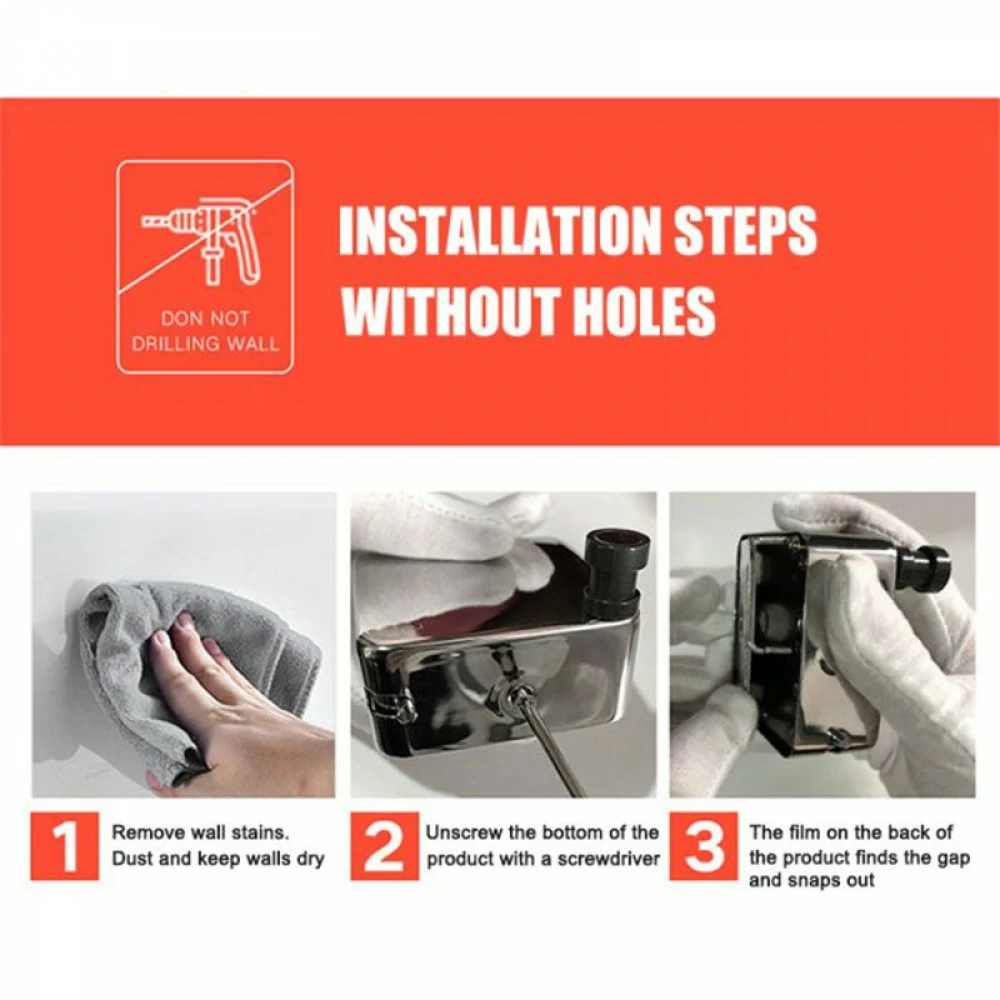 DON NOT DRILLING WALL

INSTALLATION STEPS WITHOUT HOLES

1 Remove wall stains. Dust and keep walls dry

2 Unscrew the bottom of the product with a screwdriver

3 The film on the back of the product finds the gap and snaps out