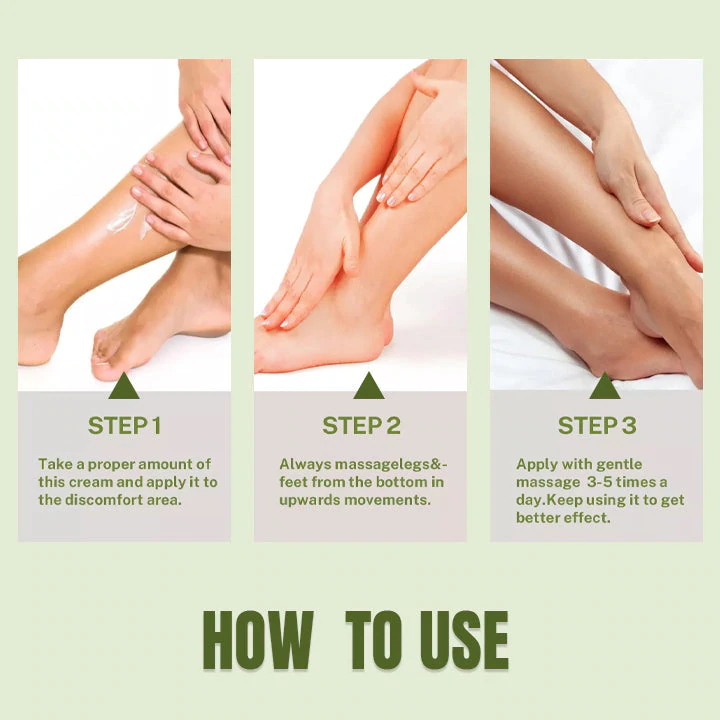 STEP 1

Take a proper amount of this cream and apply it to the discomfort area.

STEP 2

Always massagelegs&-feet from the bottom in upwards movements.

STEP 3

Apply with gentle massage 3-5 times a day.Keep using it to get better effect.

HOW TO USE