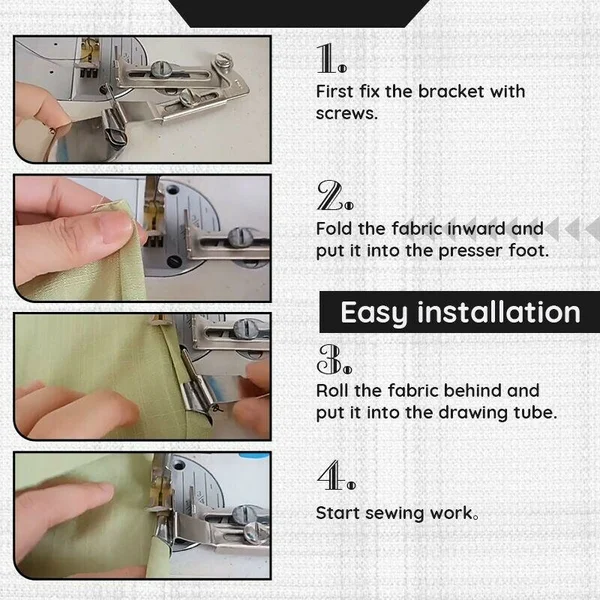 1.
First fix the bracket with screws.

2.
Fold the fabric inward and put it into the presser foot.

Easy installation

3.
Roll the fabric behind and put it into the drawing tube.

4.
Start sewing work。