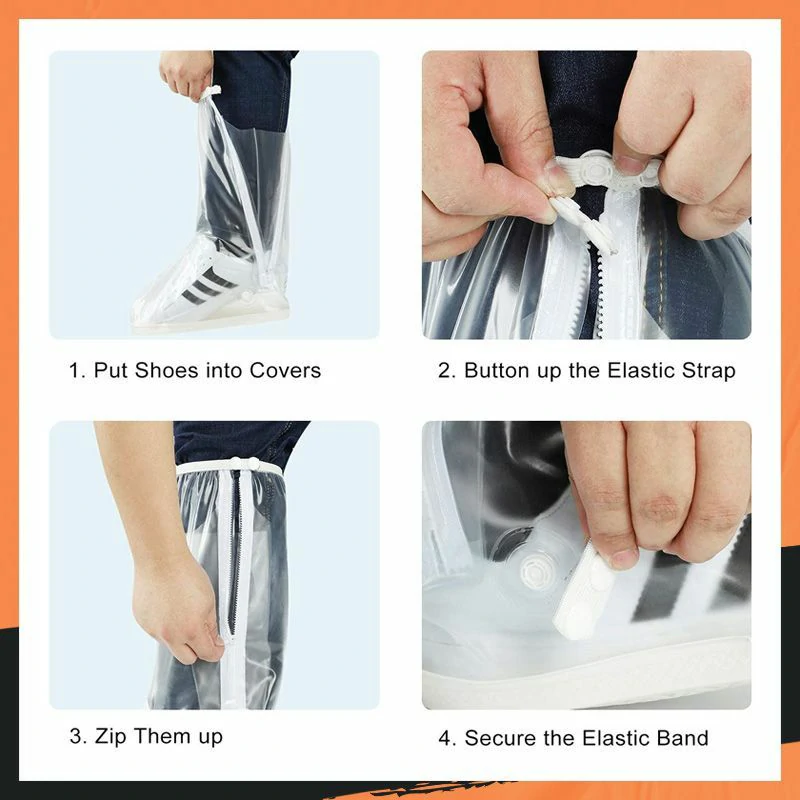 1. Put Shoes into Covers

2. Button up the Elastic Strap

3. Zip Them up

4. Secure the Elastic Band