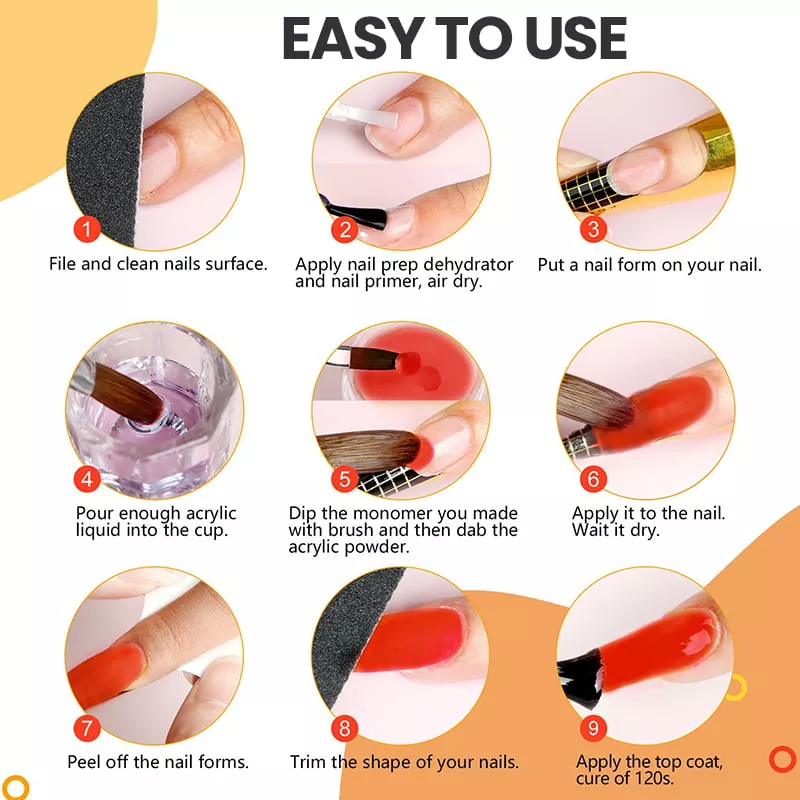 EASY TO USE

1
File and clean nails surface.

2
Apply nail prep dehydrator and nail primer, air dry.

3
Put a nail form on your nail.

4
Pour enough acrylic liquid into the cup.

5
Dip the monomer you made with brush and then dab the acrylic powder.

6
Apply it to the nail. Wait it dry.

7
Peel off the nail forms.

8
Trim the shape of your nails.

9
Apply the top coat, cure of 120s.