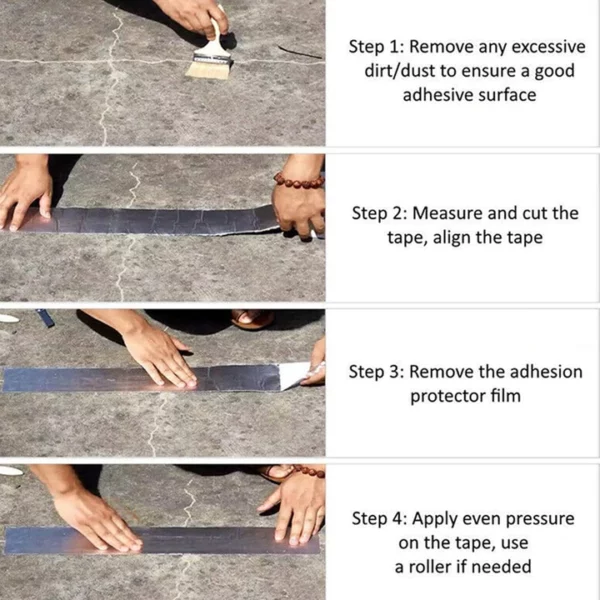 Step 1: Remove any excessive dirt/dust to ensure a good adhesive surface

Step 2: Measure and cut the tape, align the tape

Step 3: Remove the adhesion protector film

Step 4: Apply even pressure on the tape, use a roller if needed