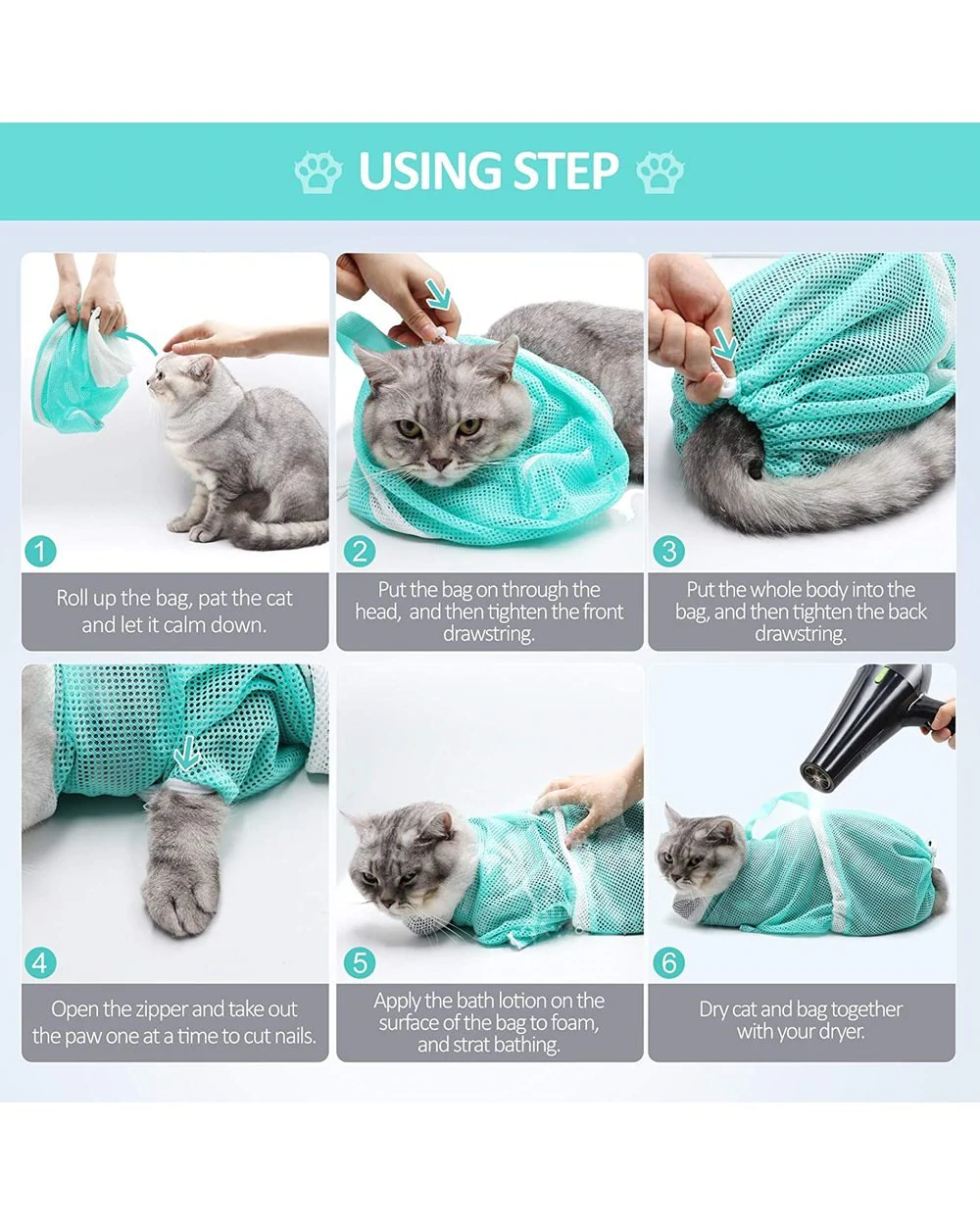 USING STEP

1
Roll up the bag, pat the cat and let it calm down.

2
Put the bag on through the head, and then tighten the front drawstring.

3
Put the whole body into the bag, and then tighten the back drawstring.

4
Open the zipper and take out the paw one at a time to cut nails.

5
Apply the bath lotion on the surface of the bag to foam, and strat bathing.

6
Dry cat and bag together with your dryer.