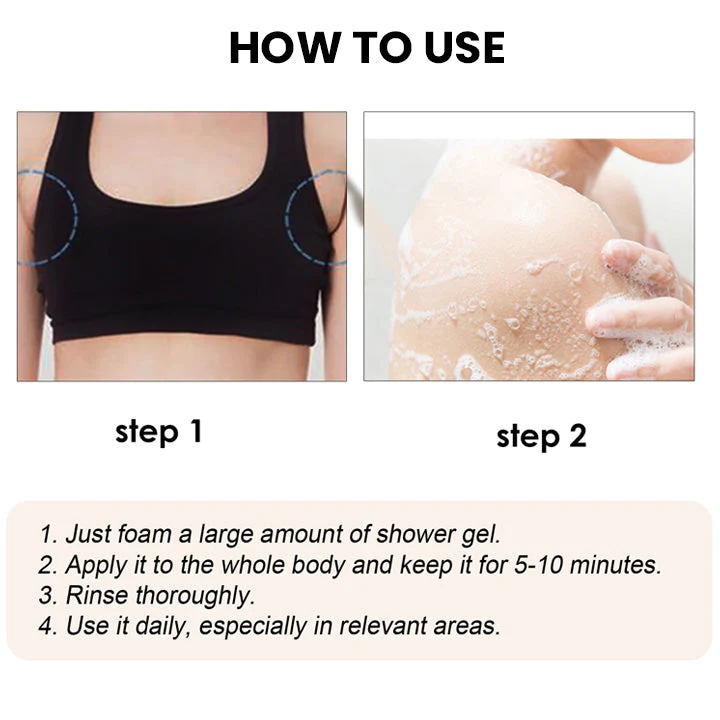 HOW TO USE

step 1

step 2

1. Just foam a large amount of shower gel.
2. Apply it to the whole body and keep it for 5-10 minutes.
3. Rinse thoroughly.
4. Use it daily, especially in relevant areas.