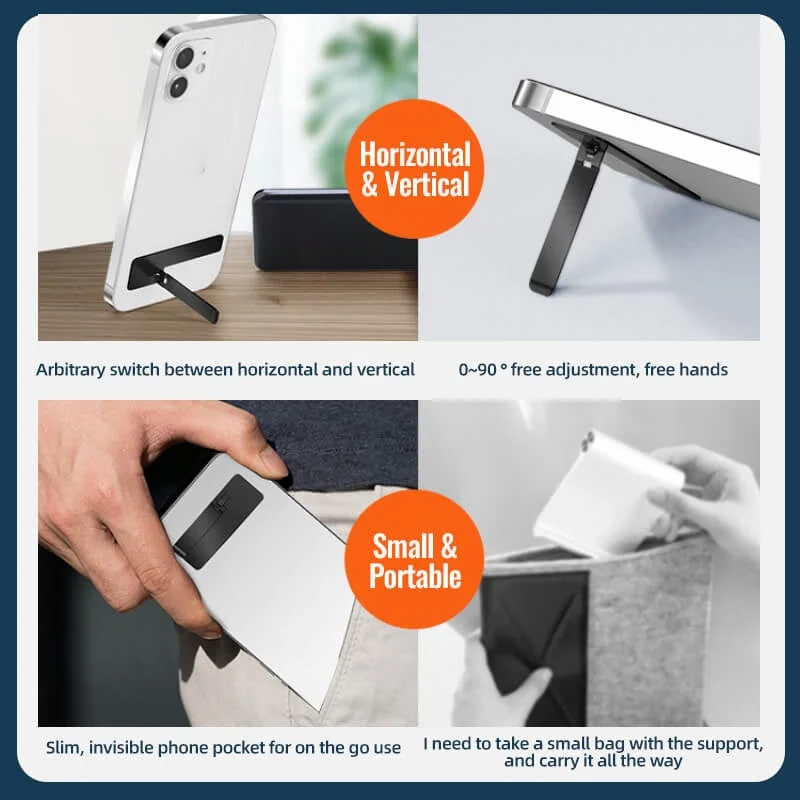 Horizontal & Vertical

Arbitrary switch between horizontal and vertical

0~90 ° free adjustment, free hands

Small & Portable

Slim, invisible phone pocket for on the go use

I need to take a small bag with the support, and carry it all the way