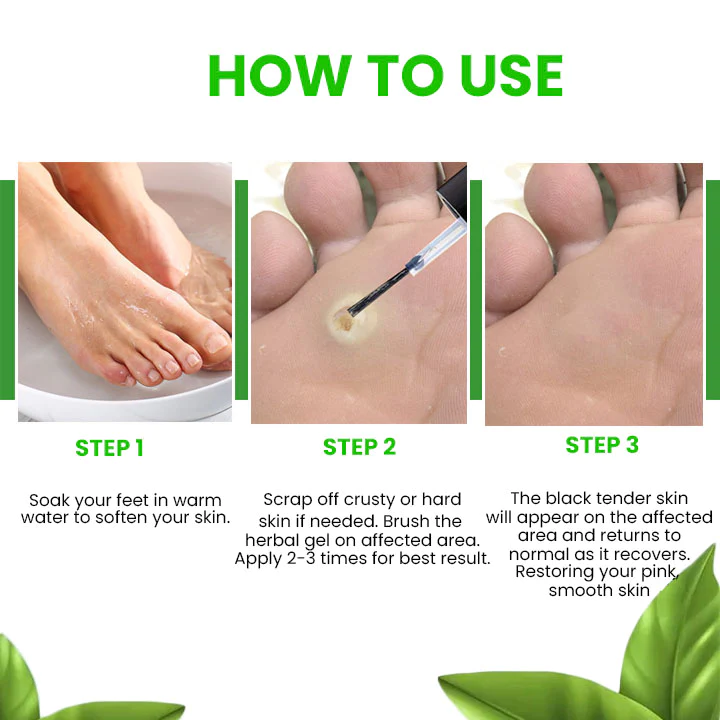 HOW TO USE

STEP 1

Soak your feet in warm water to soften your skin.

STEP 2

Scrap off crusty or hard skin if needed. Brush the herbal gel on affected area. Apply 2-3 times for best result.

STEP 3

The black tender skin will appear on the affected area and returns to normal as it recovers. Restoring your pink, smooth skin