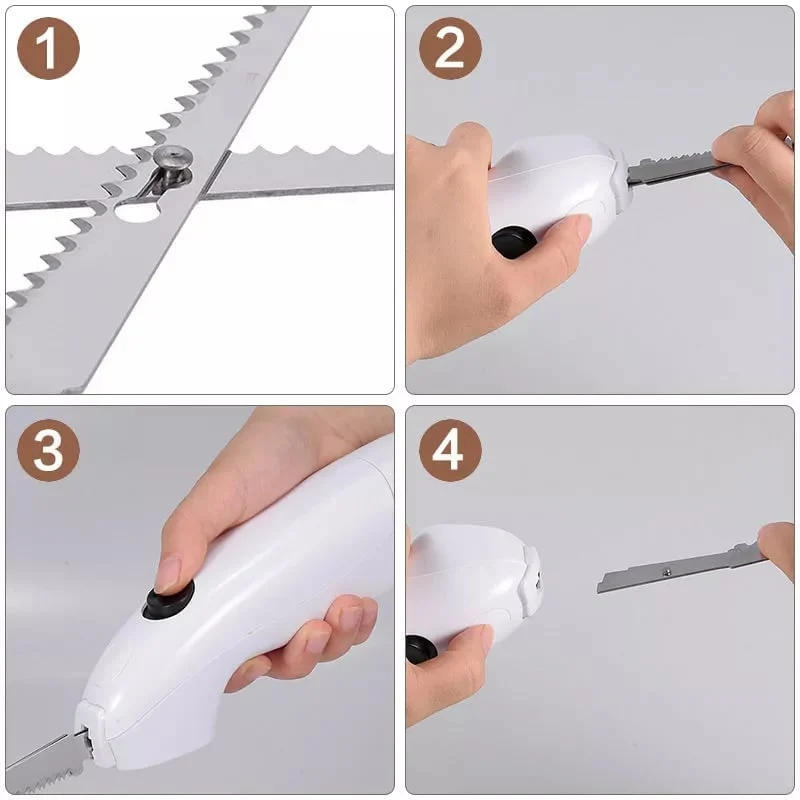 1

2

3

4