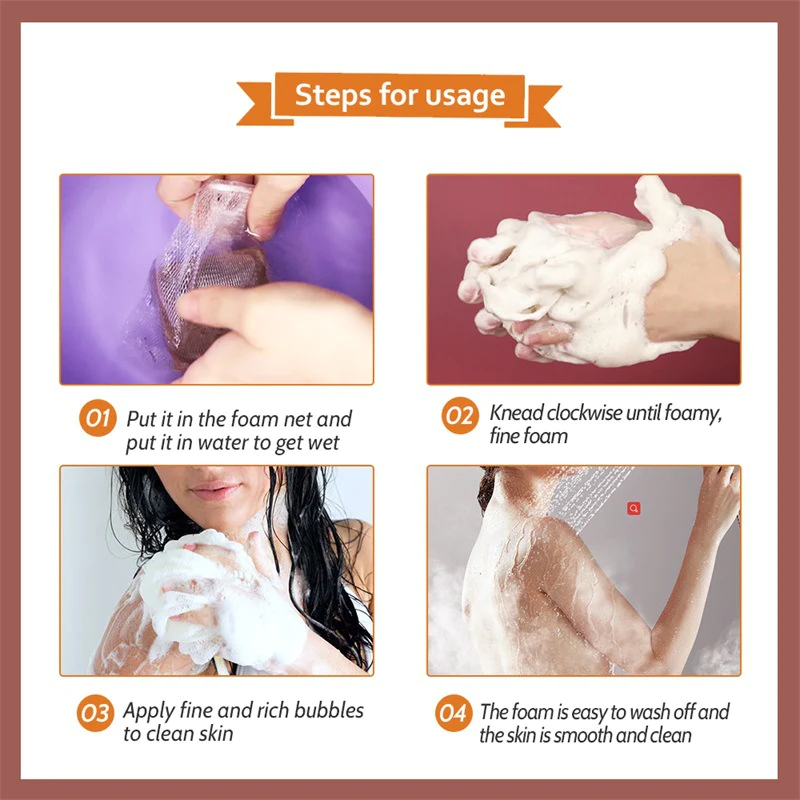 Steps for usage

01 Put it in the foam net and put it in water to get wet

02 Knead clockwise until foamy, fine foam

03 Apply fine and rich bubbles to clean skin

04 The foam is easy to wash off and the skin is smooth and clean