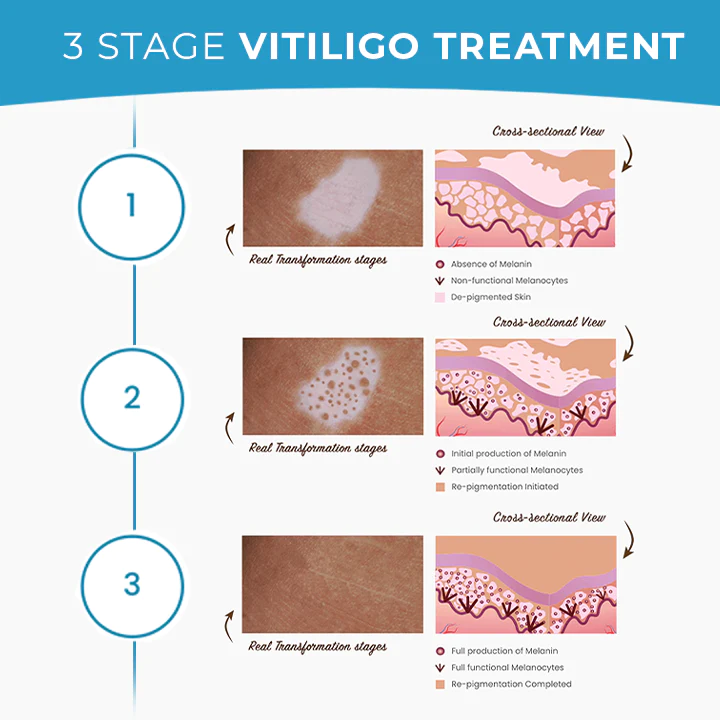 3 STAGE VITILIGO TREATMENT

1

Cross-sectional View

Real Transformation stages

Absence of Melanin
Non-functional Melanocytes
De-pigmented Skin

2

Cross-sectional View

Real Transformation stages

Initial production of Melanin
Partially functional Melanocytes
Re-pigmentation Initiated

3

Cross-sectional View

Real Transformation stages

Full production of Melanin
Full functional Melanocytes
Re-pigmentation Completed