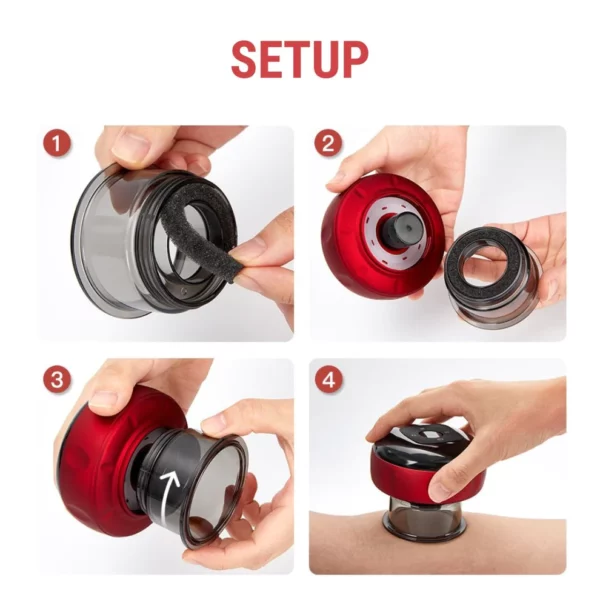 SETUP

1

2

3

4