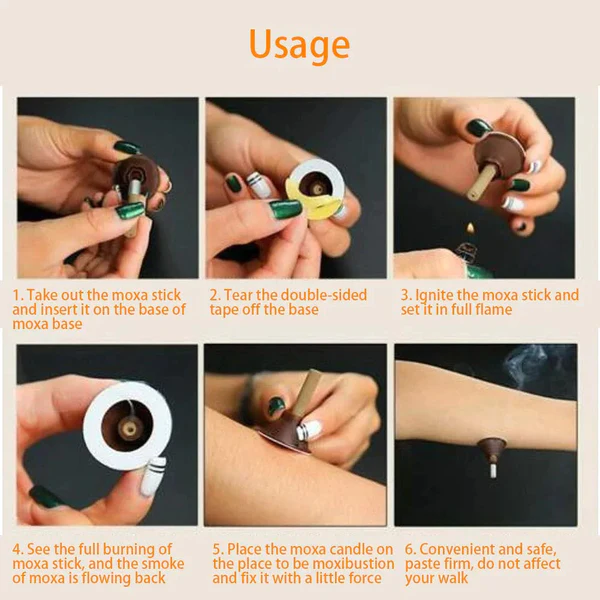 Usage

1. Take out the moxa stick and insert it on the base of moxa base

2. Tear the double-sided tape off the base

3. Ignite the moxa stick and set it in full flame

4. See the full burning of moxa stick, and the smoke of moxa is flowing back

5. Place the moxa candle on the place to be moxibustion and fix it with a little force

6. Convenient and safe, paste firm, do not affect your walk