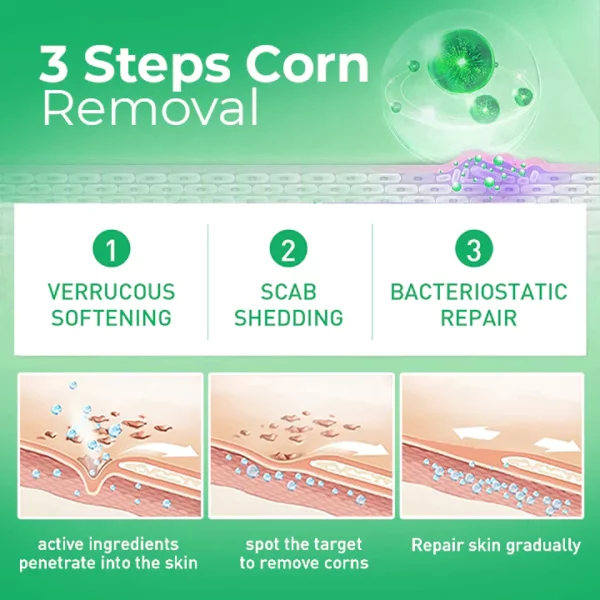 3 Steps Corn Removal

1
VERRUCOUS SOFTENING

2
SCAB SHEDDING

3
BACTERIOSTATIC REPAIR

active ingredients penetrate into the skin

spot the target to remove corns

Repair skin gradually