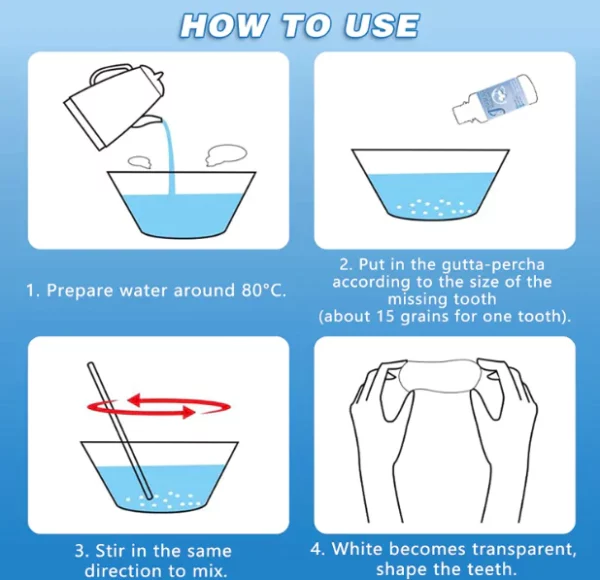 HOW TO USE

1. Prepare water around 80°C.

2. Put in the gutta-percha according to the size of the missing tooth (about 15 grains for one tooth).

3. Stir in the same direction to mix.

4. White becomes transparent, shape the teeth.