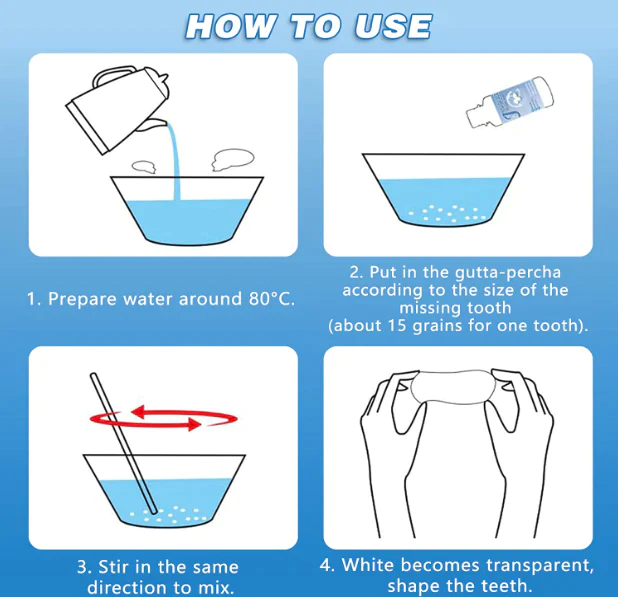 HOW TO USE

1. Prepare water around 80°C.

2. Put in the gutta-percha according to the size of the missing tooth (about 15 grains for one tooth).

3. Stir in the same direction to mix.

4. White becomes transparent, shape the teeth.