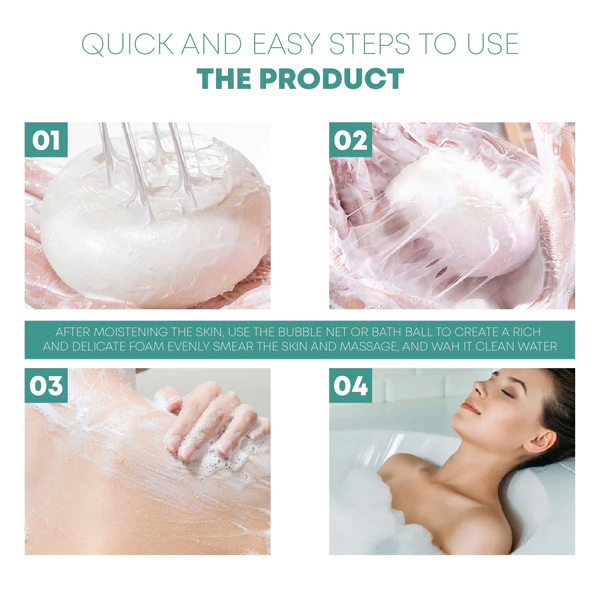 QUICK AND EASY STEPS TO USE
THE PRODUCT

01

02

AFTER MOISTENING THE SKIN, USE THE BUBBLE NET OR BATH BALL TO CREATE A RICH AND DELICATE FOAM EVENLY SMEAR THE SKIN AND MASSAGE, AND WAH IT CLEAN WATER

03

04