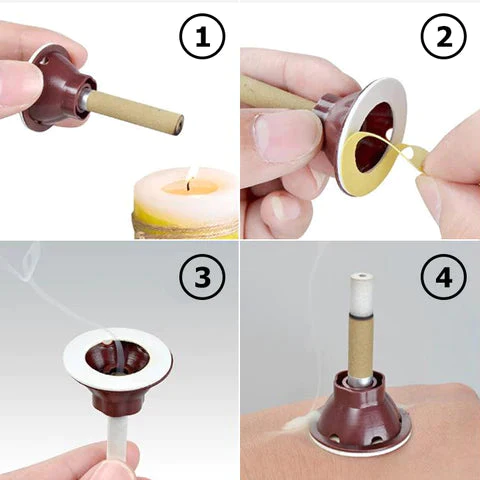 1
2
3
4