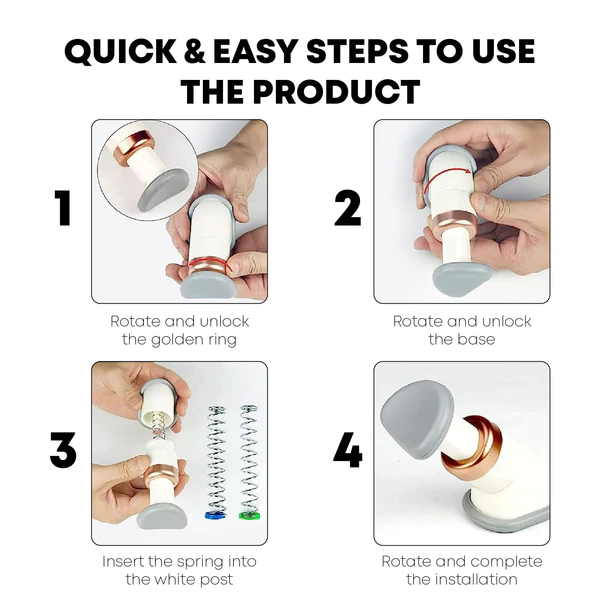 QUICK & EASY STEPS TO USE THE PRODUCT

1

Rotate and unlock the golden ring

2

Rotate and unlock the base

3

Insert the spring into the white post

4

Rotate and complete the installation