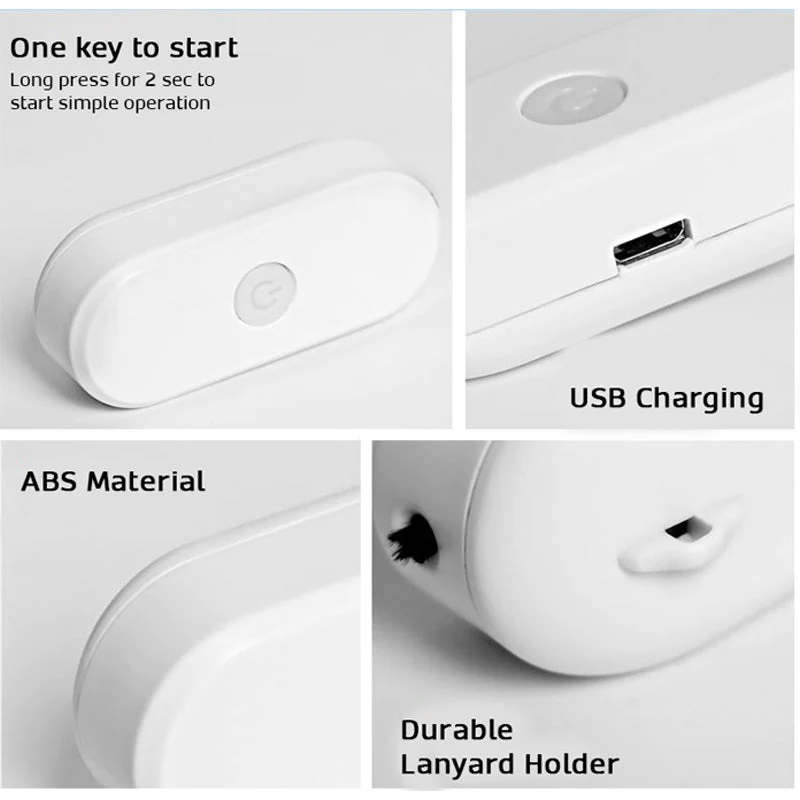 One key to start
Long press for 2 sec to start simple operation

USB Charging

ABS Material

Durable
Lanyard Holder