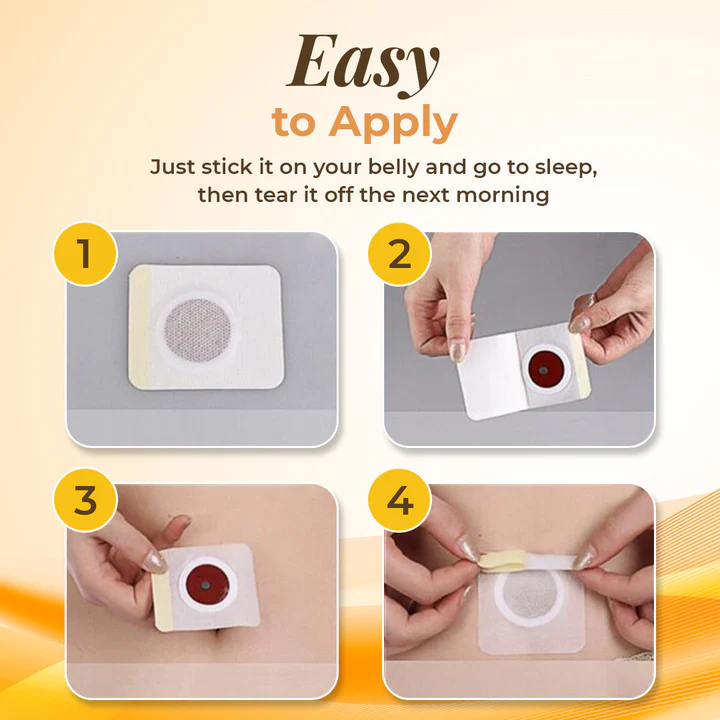 Easy
to Apply

Just stick it on your belly and go to sleep, then tear it off the next morning

1

2

3

4