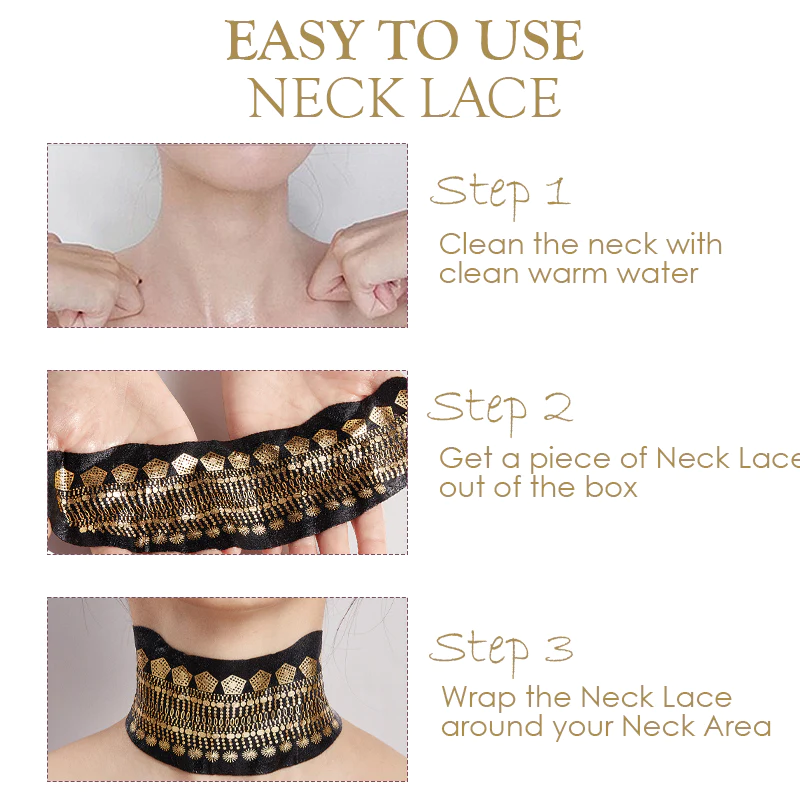 EASY TO USE
NECK LACE

Step 1
Clean the neck with clean warm water

Step 2
Get a piece of Neck Lace out of the box

Step 3
Wrap the Neck Lace around your Neck Area