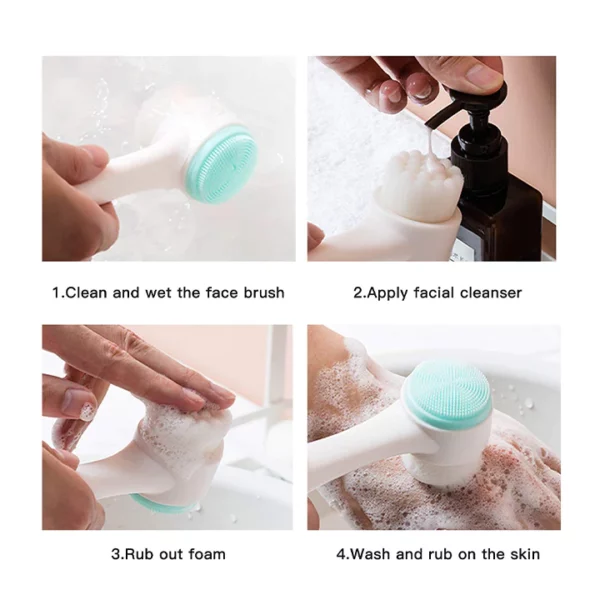 1.Clean and wet the face brush

2.Apply facial cleanser

3.Rub out foam

4.Wash and rub on the skin