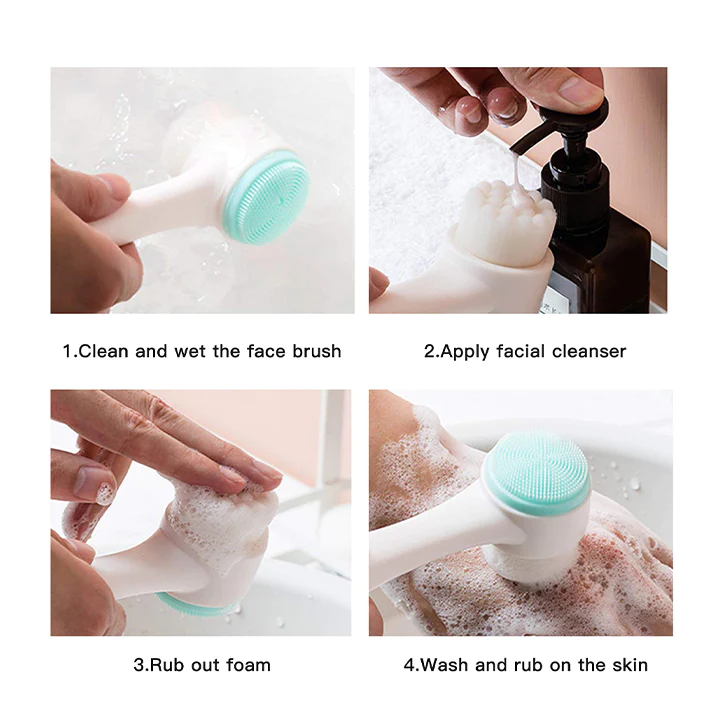 1.Clean and wet the face brush

2.Apply facial cleanser

3.Rub out foam

4.Wash and rub on the skin