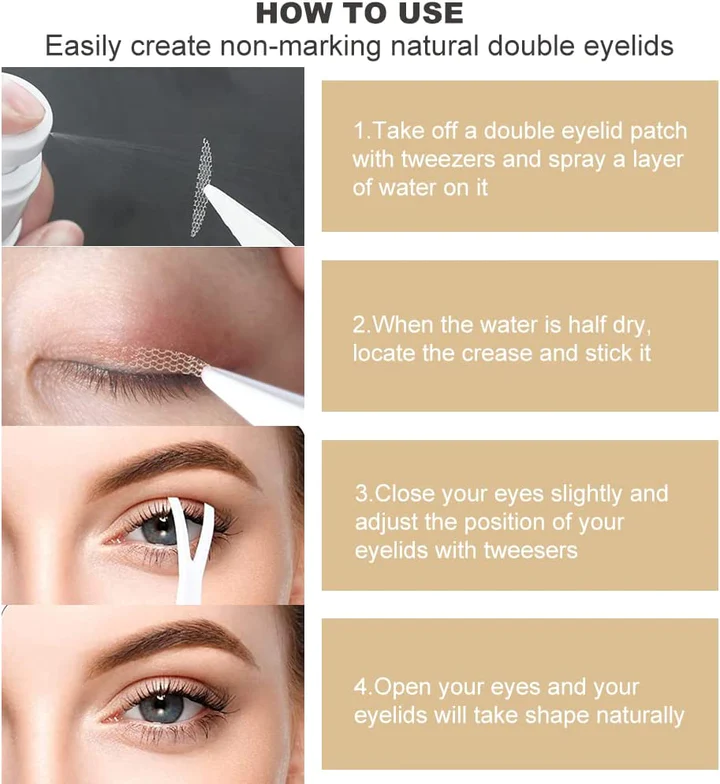 HOW TO USE
Easily create non-marking natural double eyelids

1.Take off a double eyelid patch with tweezers and spray a layer of water on it

2.When the water is half dry, locate the crease and stick it

3.Close your eyes slightly and adjust the position of your eyelids with tweesers

4.Open your eyes and your eyelids will take shape naturally