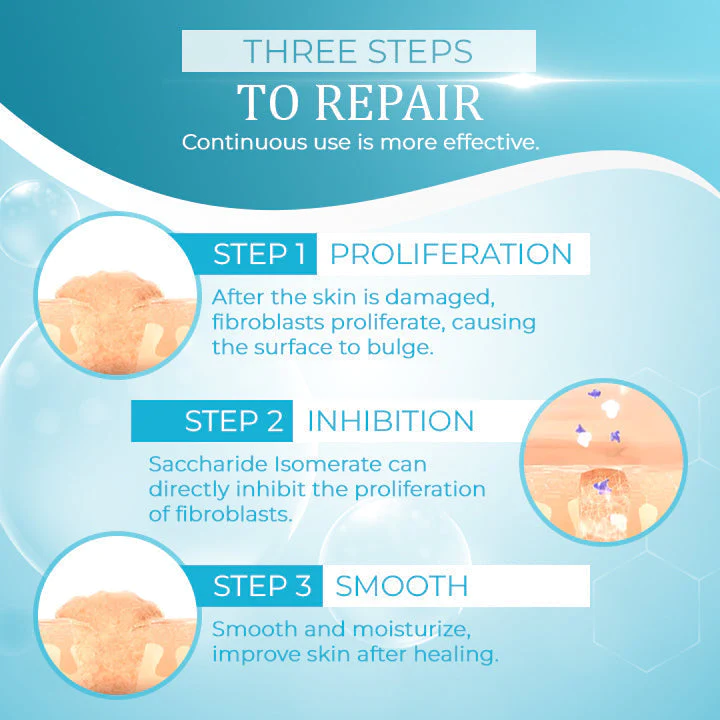 THREE STEPS
TO REPAIR
Continuous use is more effective.

STEP 1 PROLIFERATION
After the skin is damaged, fibroblasts proliferate, causing the surface to bulge.

STEP 2 INHIBITION
Saccharide Isomerate can directly inhibit the proliferation of fibroblasts.

STEP 3 SMOOTH
Smooth and moisturize, improve skin after healing.