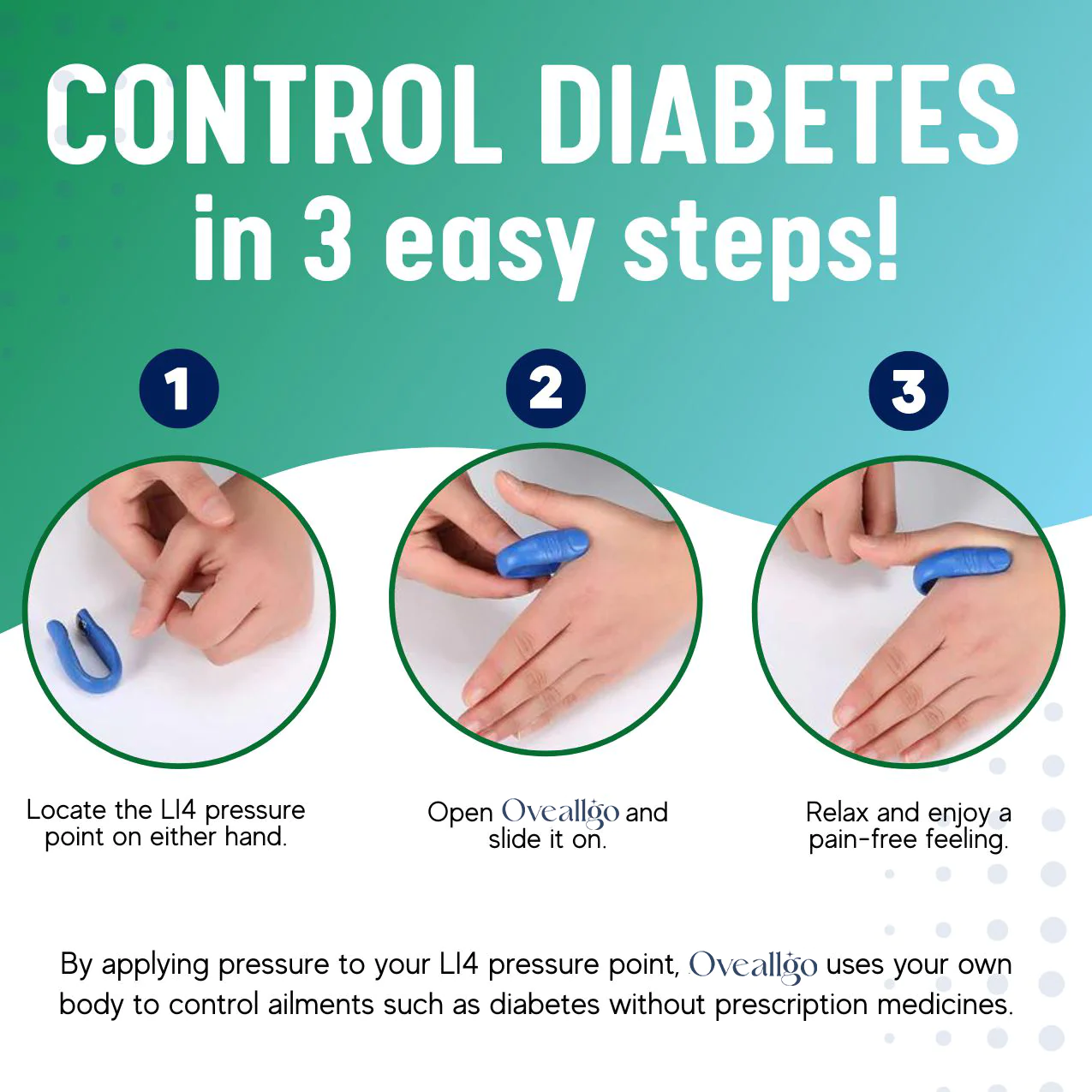 CONTROL DIABETES
in 3 easy steps!

1

2

3

Locate the LI4 pressure point on either hand.

Open Oveallgo and slide it on.

Relax and enjoy a pain-free feeling.

By applying pressure to your LI4 pressure point, Oveallgo uses your own body to control ailments such as diabetes without prescription medicines.