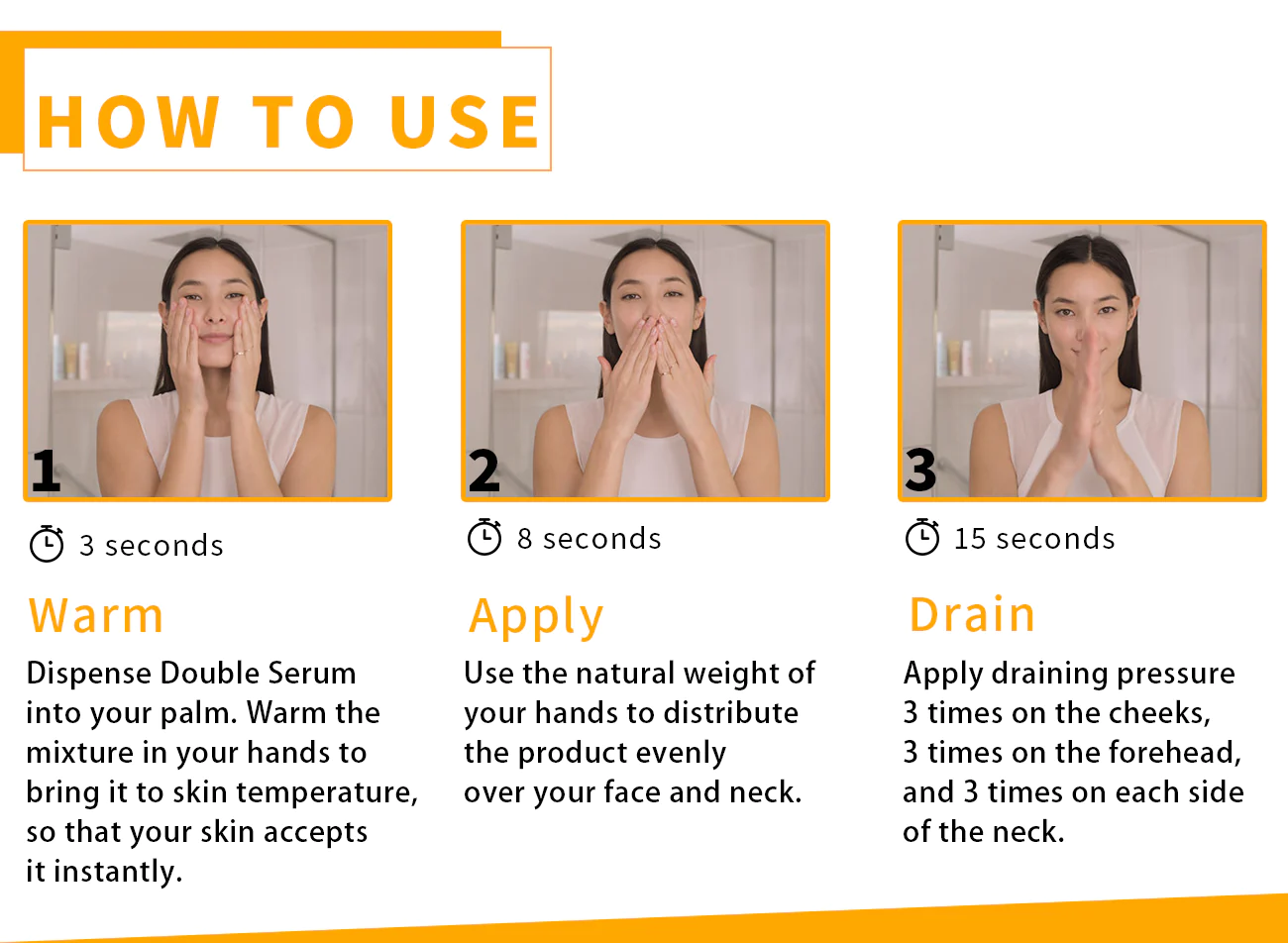 HOW TO USE

1

3 seconds

Warm

Dispense Double Serum into your palm. Warm the mixture in your hands to bring it to skin temperature, so that your skin accepts it instantly.

2

8 seconds

Apply

Use the natural weight of your hands to distribute the product evenly over your face and neck.

3

15 seconds

Drain

Apply draining pressure 3 times on the cheeks, 3 times on the forehead, and 3 times on each side of the neck.