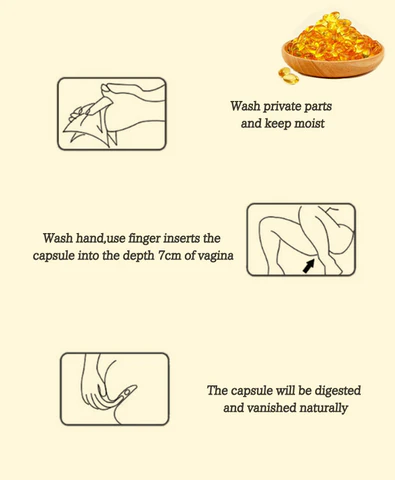 Wash private parts and keep moist

Wash hand,use finger inserts the capsule into the depth 7cm of vagina

The capsule will be digested and vanished naturally