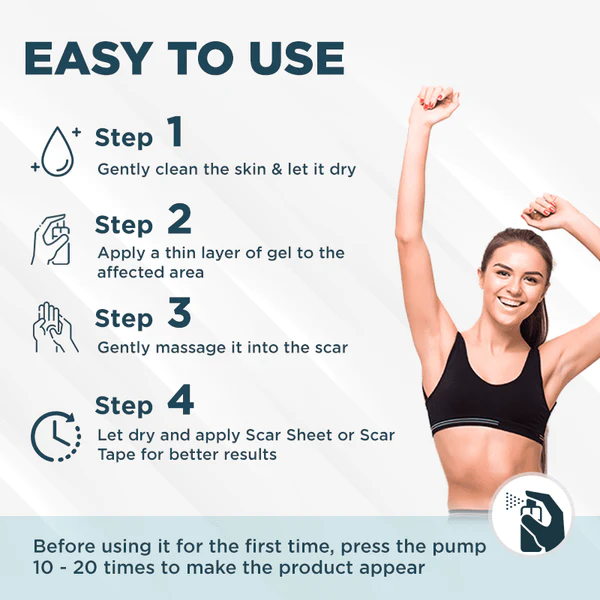 EASY TO USE

Step 1
Gently clean the skin & let it dry

Step 2
Apply a thin layer of gel to the affected area

Step 3
Gently massage it into the scar

Step 4
Let dry and apply Scar Sheet or Scar Tape for better results

Before using it for the first time, press the pump 10 - 20 times to make the product appear