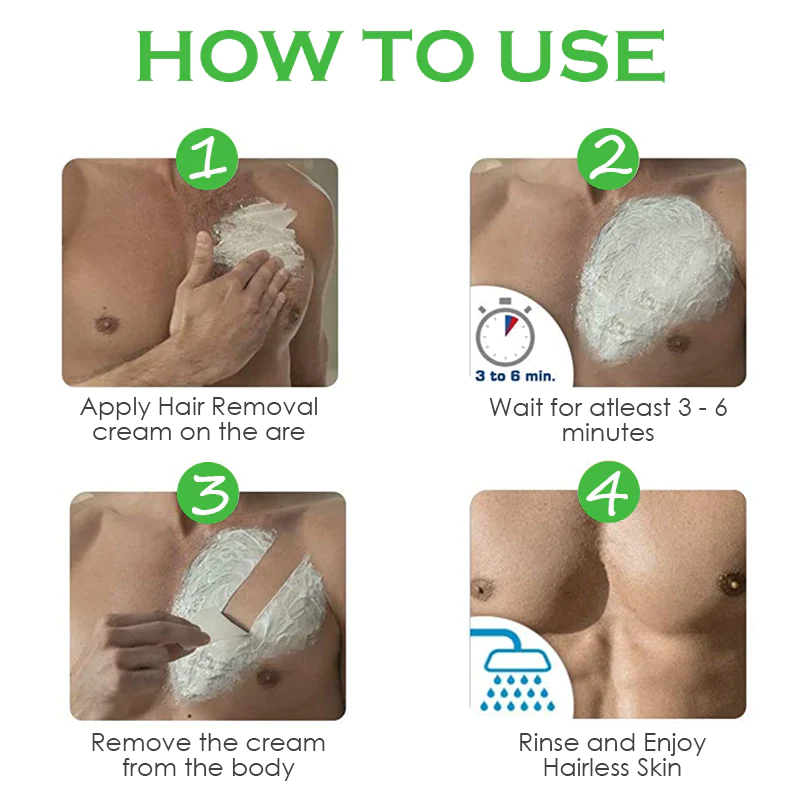 HOW TO USE

1

Apply Hair Removal cream on the are

2

3 to 6 min.

Wait for atleast 3 - 6 minutes

3

Remove the cream from the body

4

Rinse and Enjoy Hairless Skin