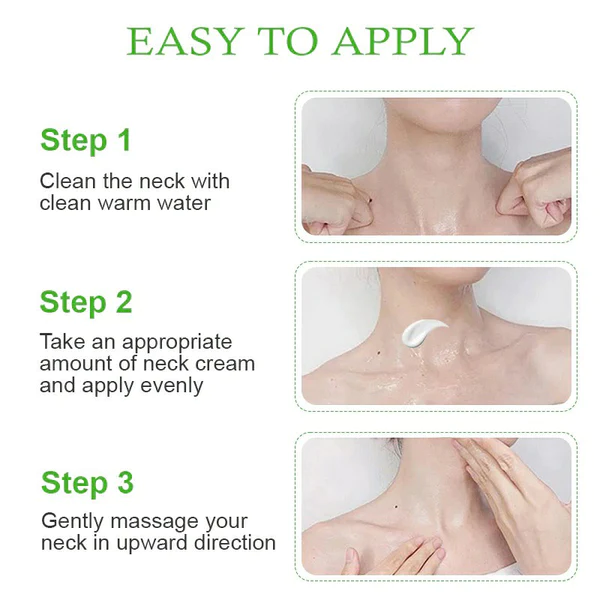 EASY TO APPLY

Step 1

Clean the neck with clean warm water

Step 2

Take an appropriate amount of neck cream and apply evenly

Step 3

Gently massage your neck in upward direction