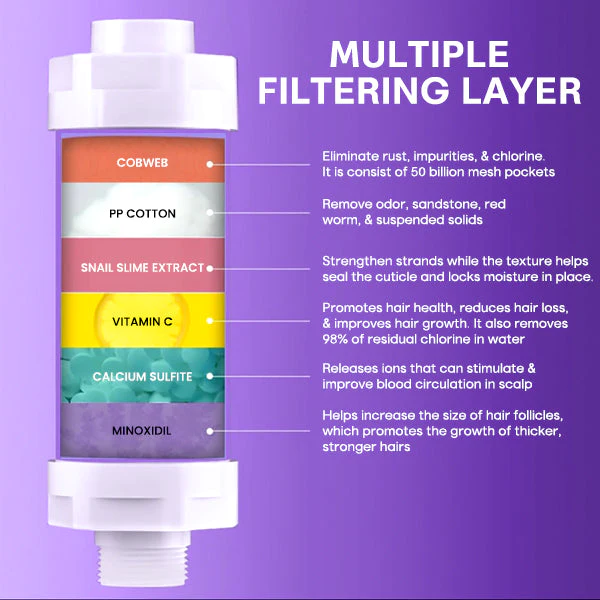 MULTIPLE FILTERING LAYER

COBWEB

Eliminate rust, impurities, & chlorine. It is consist of 50 billion mesh pockets

PP COTTON

Remove odor, sandstone, red worm, & suspended solids

SNAIL SLIME EXTRACT

Strengthen strands while the texture helps seal the cuticle and locks moisture in place.

VITAMIN C

Promotes hair health, reduces hair loss, & improves hair growth. It also removes 98% of residual chlorine in water

CALCIUM SULFITE

Releases ions that can stimulate & improve blood circulation in scalp

MINOXIDIL

Helps increase the size of hair follicles, which promotes the growth of thicker, stronger hairs