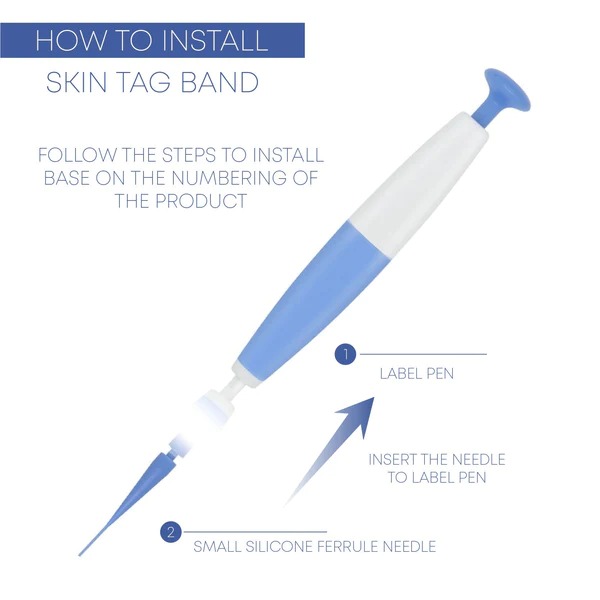 HOW TO INSTALL

SKIN TAG BAND

FOLLOW THE STEPS TO INSTALL BASE ON THE NUMBERING OF THE PRODUCT

1

LABEL PEN

INSERT THE NEEDLE TO LABEL PEN

2

SMALL SILICONE FERRULE NEEDLE