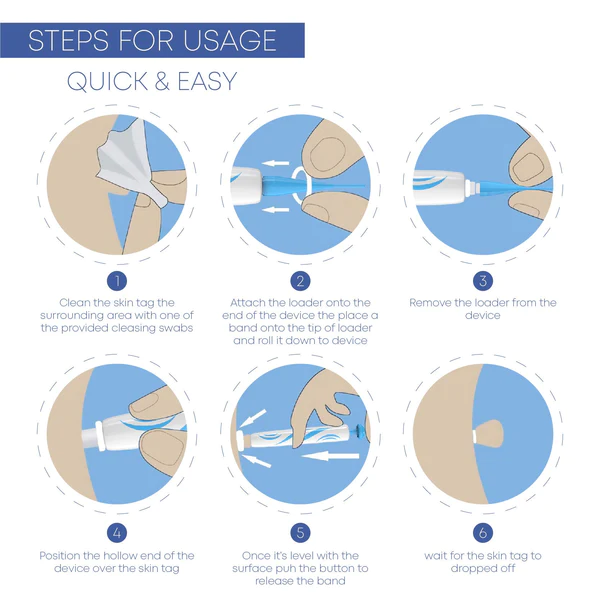 STEPS FOR USAGE

QUICK & EASY

1

Clean the skin tag the surrounding area with one of the provided cleasing swabs

2

Attach the loader onto the end of the device the place a band onto the tip of loader and roll it down to device

3

Remove the loader from the device

4

Position the hollow end of the device over the skin tag

5

Once it's level with the surface puh the button to release the band

6

wait for the skin tag to dropped off