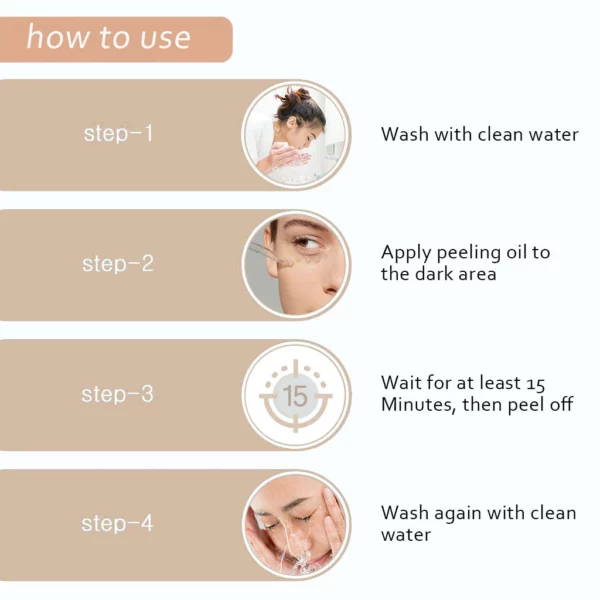 how to use

step-1

Wash with clean water

step-2

Apply peeling oil to the dark area

step-3

15

Wait for at least 15 Minutes, then peel off

step-4

Wash again with clean water