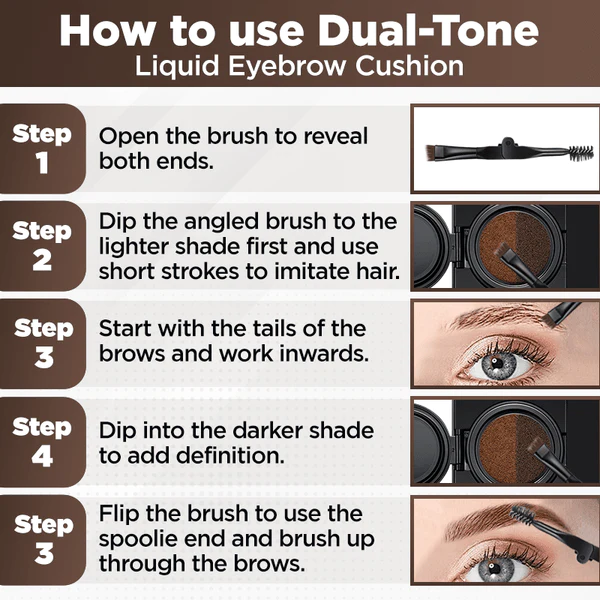 How to use Dual-Tone
Liquid Eyebrow Cushion

Step 1
Open the brush to reveal both ends.

Step 2
Dip the angled brush to the lighter shade first and use short strokes to imitate hair.

Step 3
Start with the tails of the brows and work inwards.

Step 4
Dip into the darker shade to add definition.

Step 3
Flip the brush to use the spoolie end and brush up through the brows.