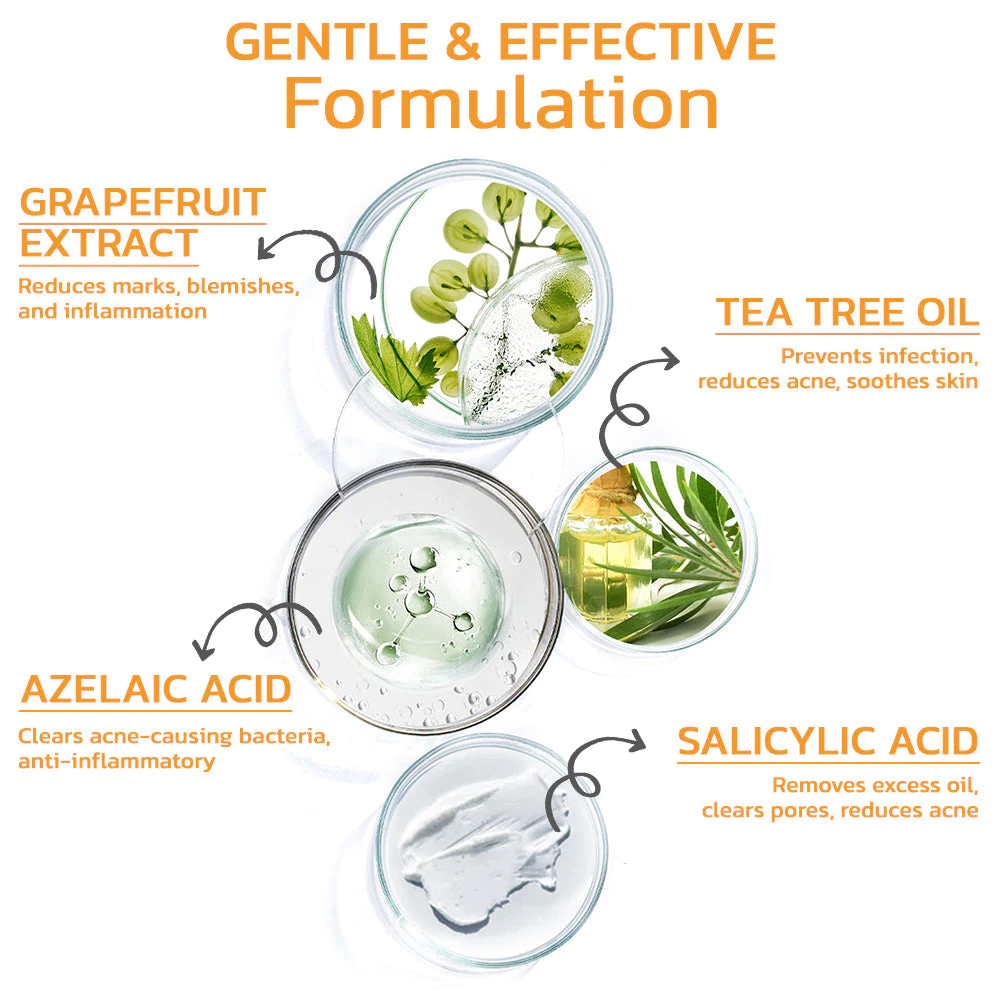 GENTLE & EFFECTIVE
Formulation

GRAPEFRUIT EXTRACT
Reduces marks, blemishes, and inflammation

TEA TREE OIL
Prevents infection, reduces acne, soothes skin

AZELAIC ACID
Clears acne-causing bacteria, anti-inflammatory

SALICYLIC ACID
Removes excess oil, clears pores, reduces acne