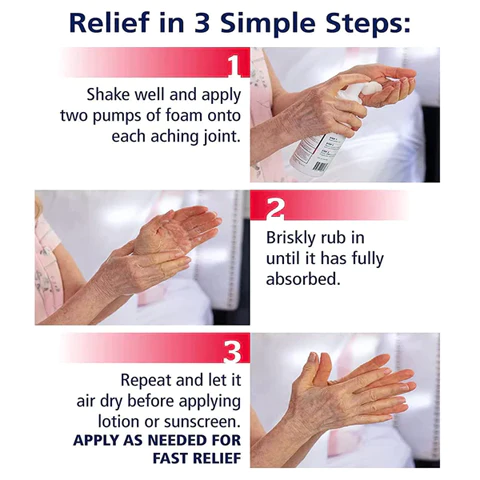 Relief in 3 Simple Steps:

1

Shake well and apply two pumps of foam onto each aching joint.

2

Briskly rub in until it has fully absorbed.

3

Repeat and let it air dry before applying lotion or sunscreen.
APPLY AS NEEDED FOR FAST RELIEF