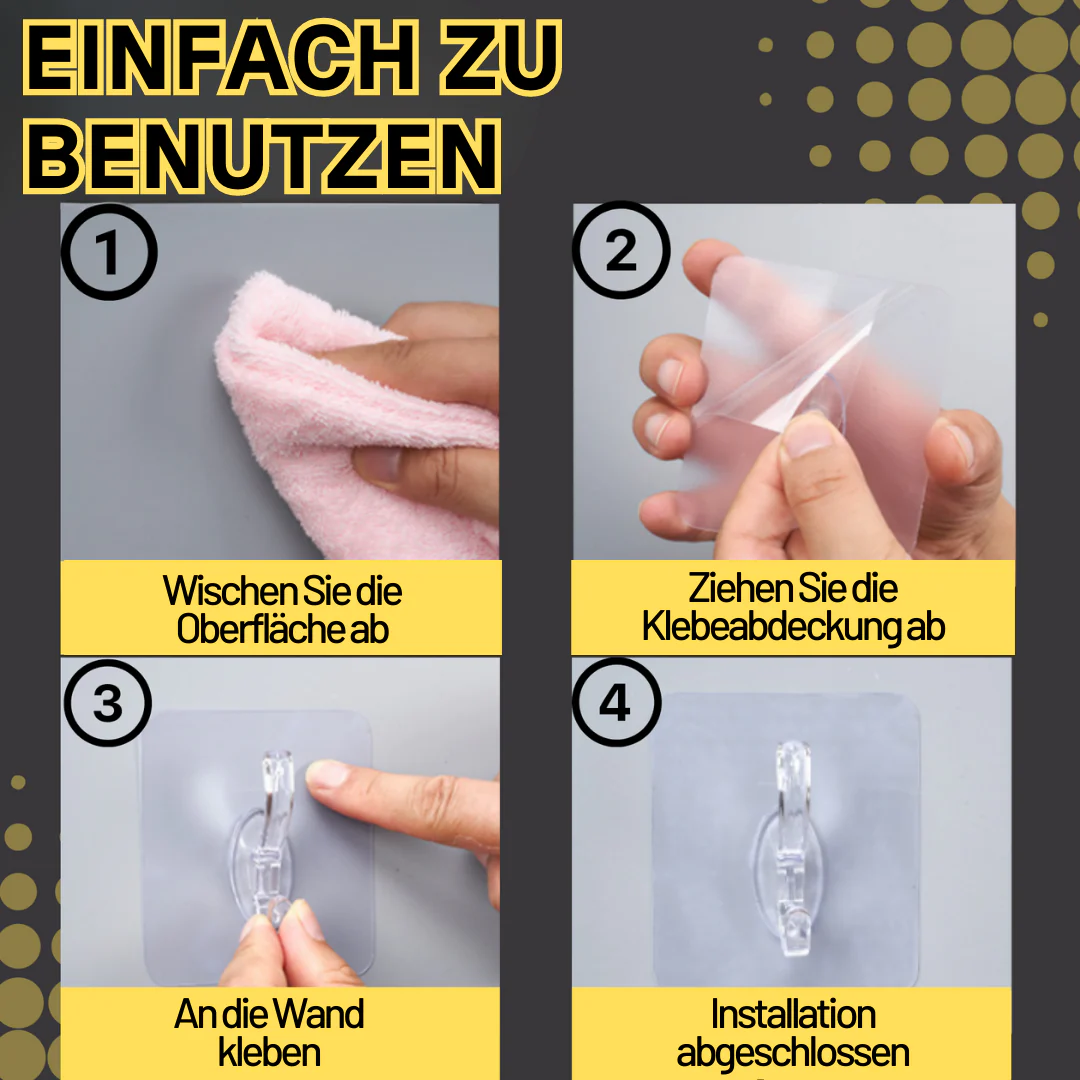 EINFACH ZU BENUTZEN

1

Wischen Sie die Oberfläche ab

2

Ziehen Sie die Klebeabdeckung ab

3

An die Wand kleben

4

Installation abgeschlossen