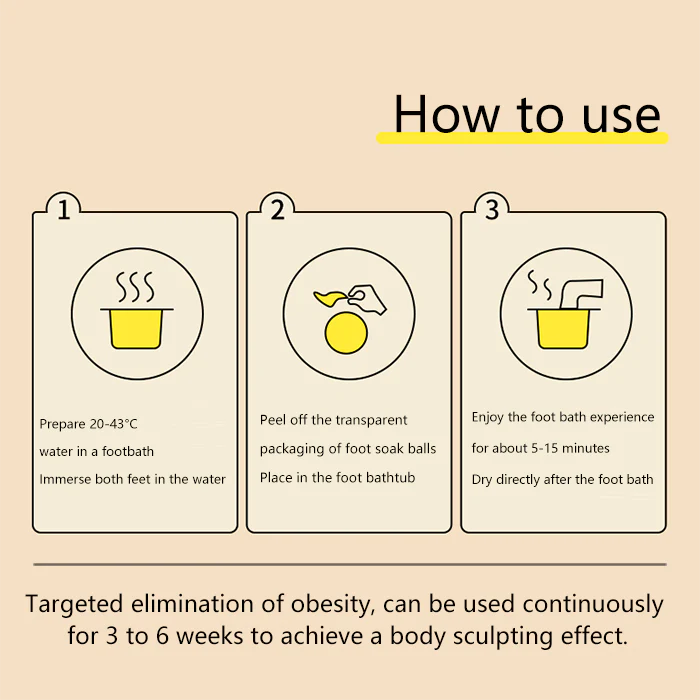 How to use

1

Prepare 20-43°C
water in a footbath
Immerse both feet in the water

2

Peel off the transparent
packaging of foot soak balls
Place in the foot bathtub

3

Enjoy the foot bath experience
for about 5-15 minutes
Dry directly after the foot bath

Targeted elimination of obesity, can be used continuously for 3 to 6 weeks to achieve a body sculpting effect.