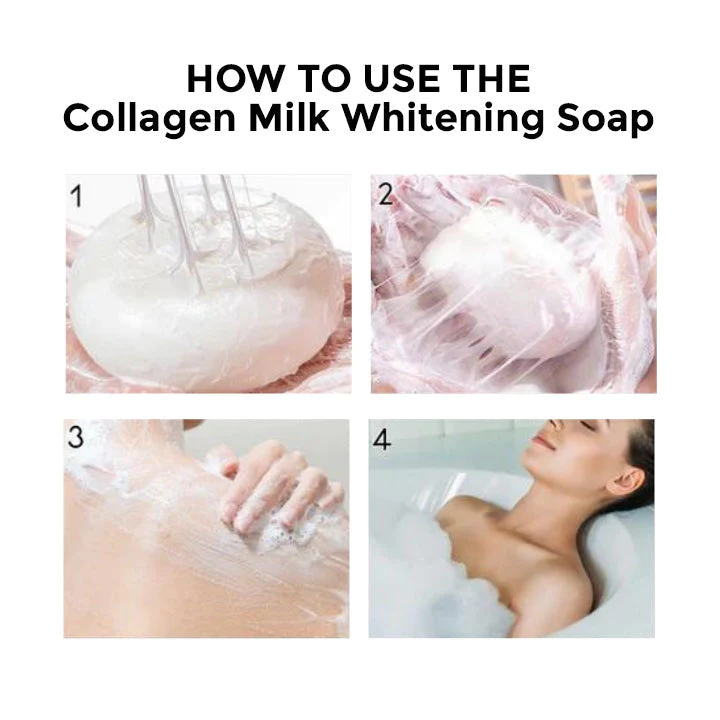 HOW TO USE THE
Collagen Milk Whitening Soap

1

2

3

4