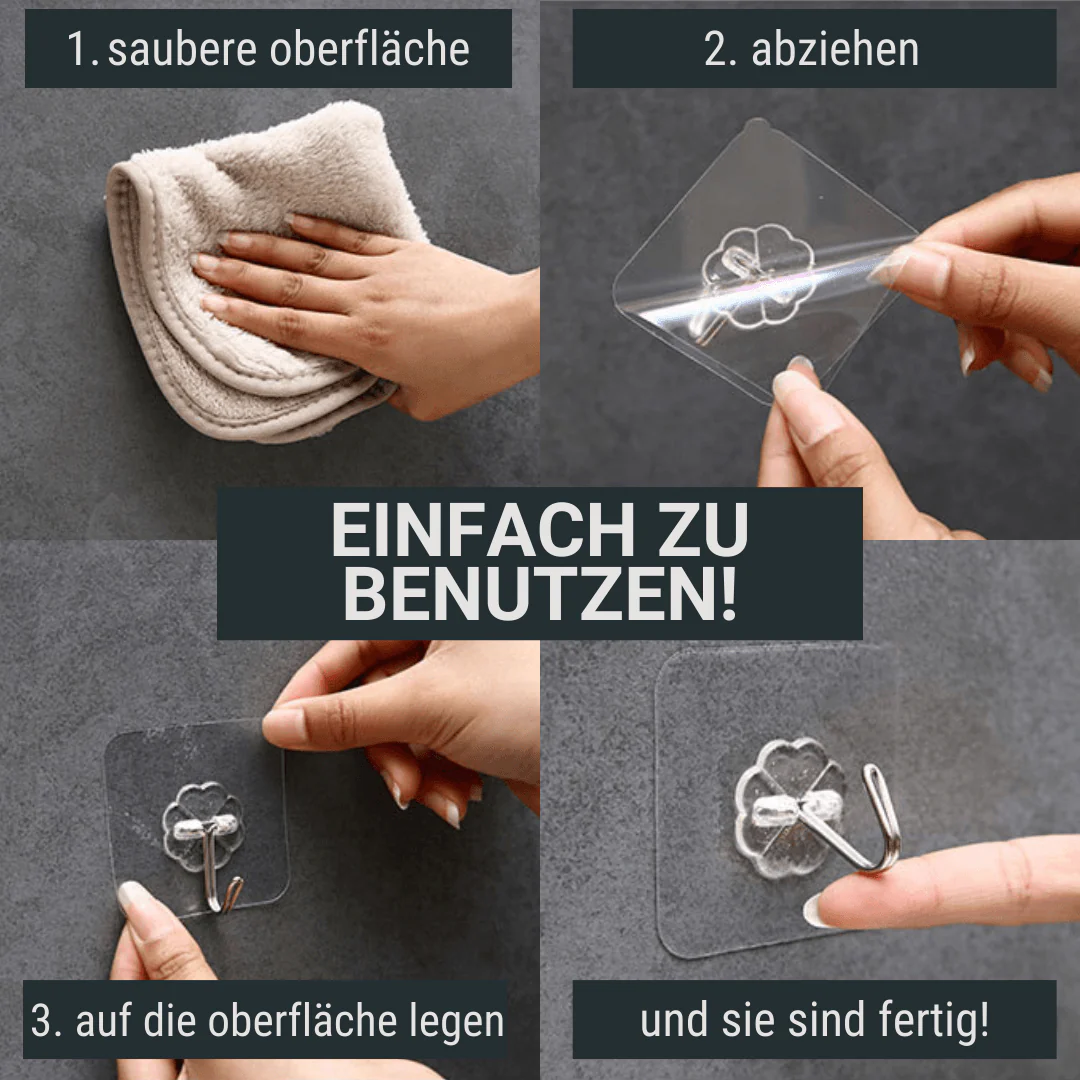 1. saubere oberfläche

2. abziehen

EINFACH ZU BENUTZEN!

3. auf die oberfläche legen

und sie sind fertig!