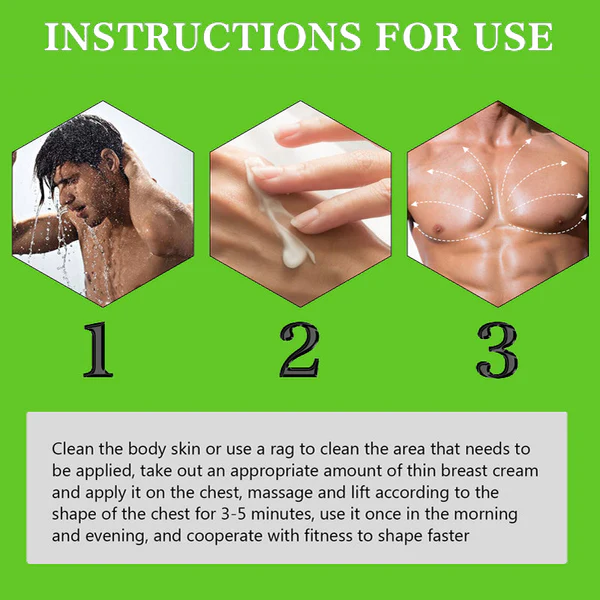 INSTRUCTIONS FOR USE

1

2

3

Clean the body skin or use a rag to clean the area that needs to be applied, take out an appropriate amount of thin breast cream and apply it on the chest, massage and lift according to the shape of the chest for 3-5 minutes, use it once in the morning and evening, and cooperate with fitness to shape faster